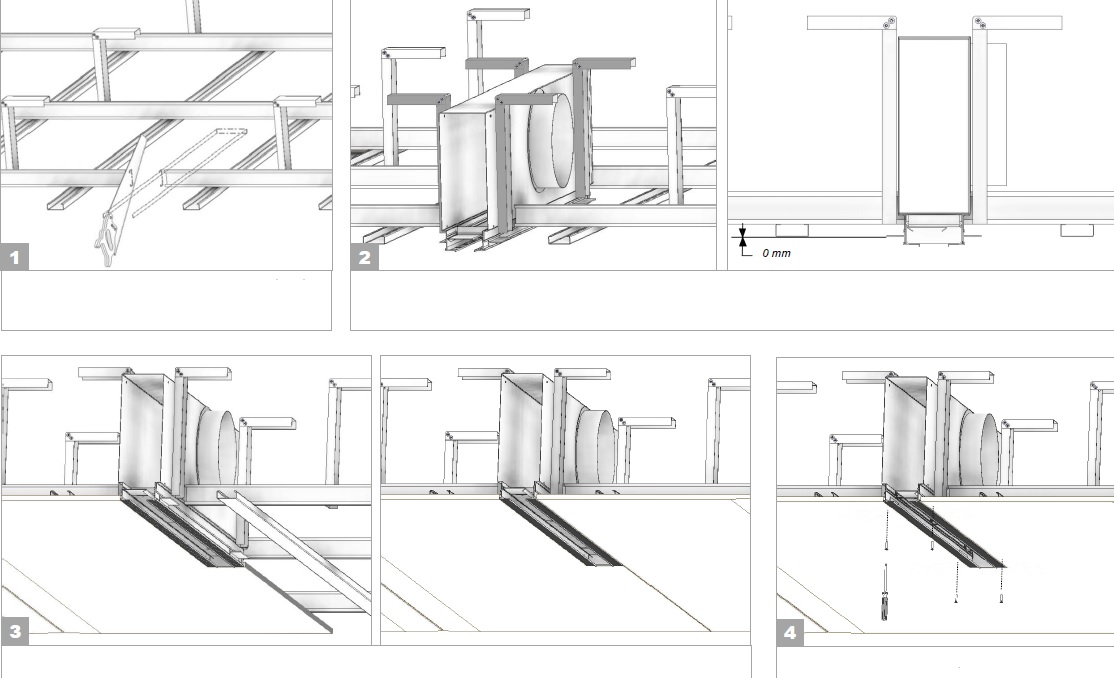 1

2

0 mm

3

4